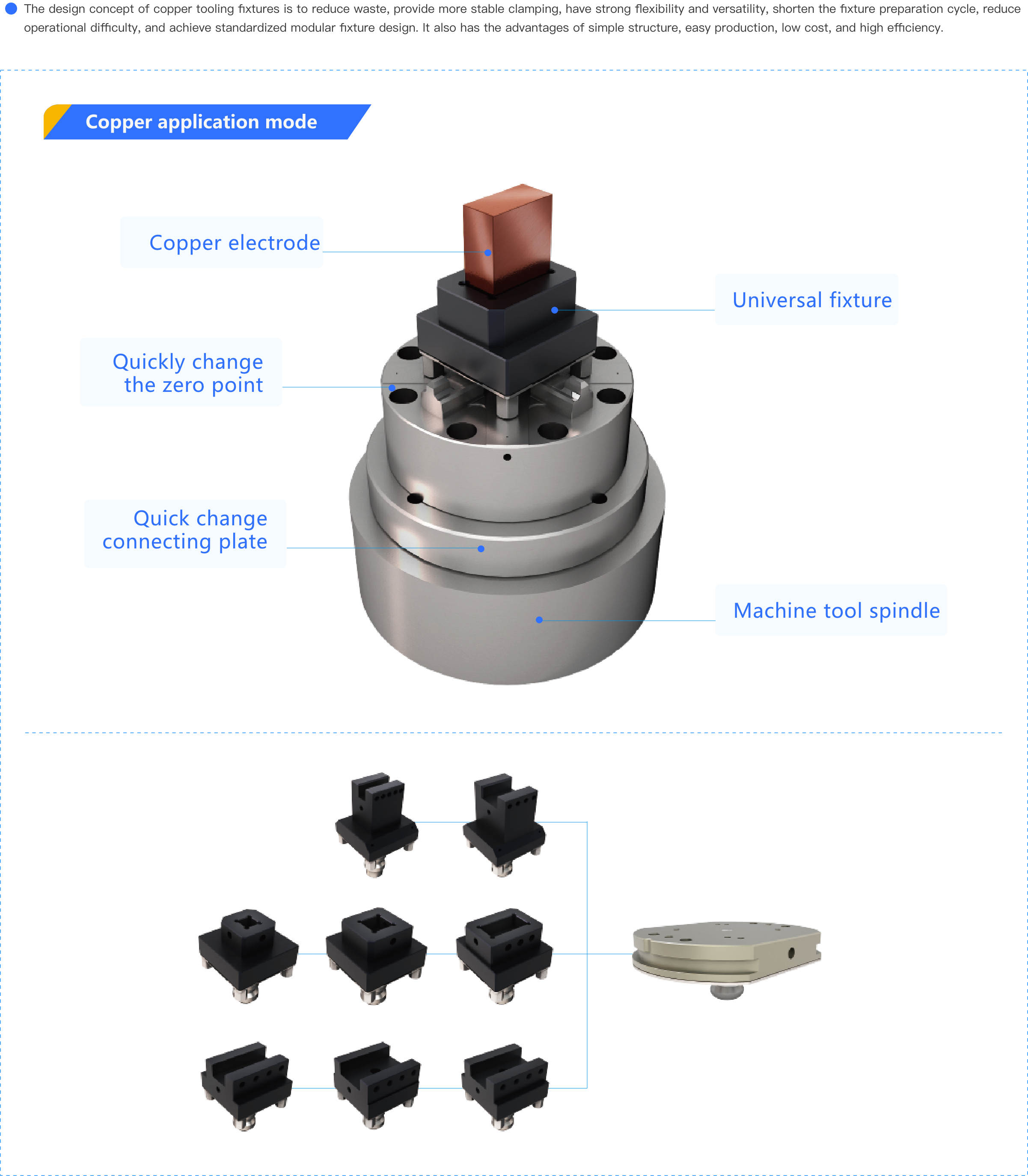 The design concept of copper tooling fixtures is to reduce waste, provide more stable clamping, have strong flexibility and versatility, shorten the fixture preparation cycle, reduce operational difficulty, and achieve standardized modular fixture design. It also has the advantages of simple structure, easy production, low cost, and high efficiency.

Copper application mode

Copper electrode

Universal fixture

Quickly change the zero point

Quick change connecting plate

Machine tool spindle