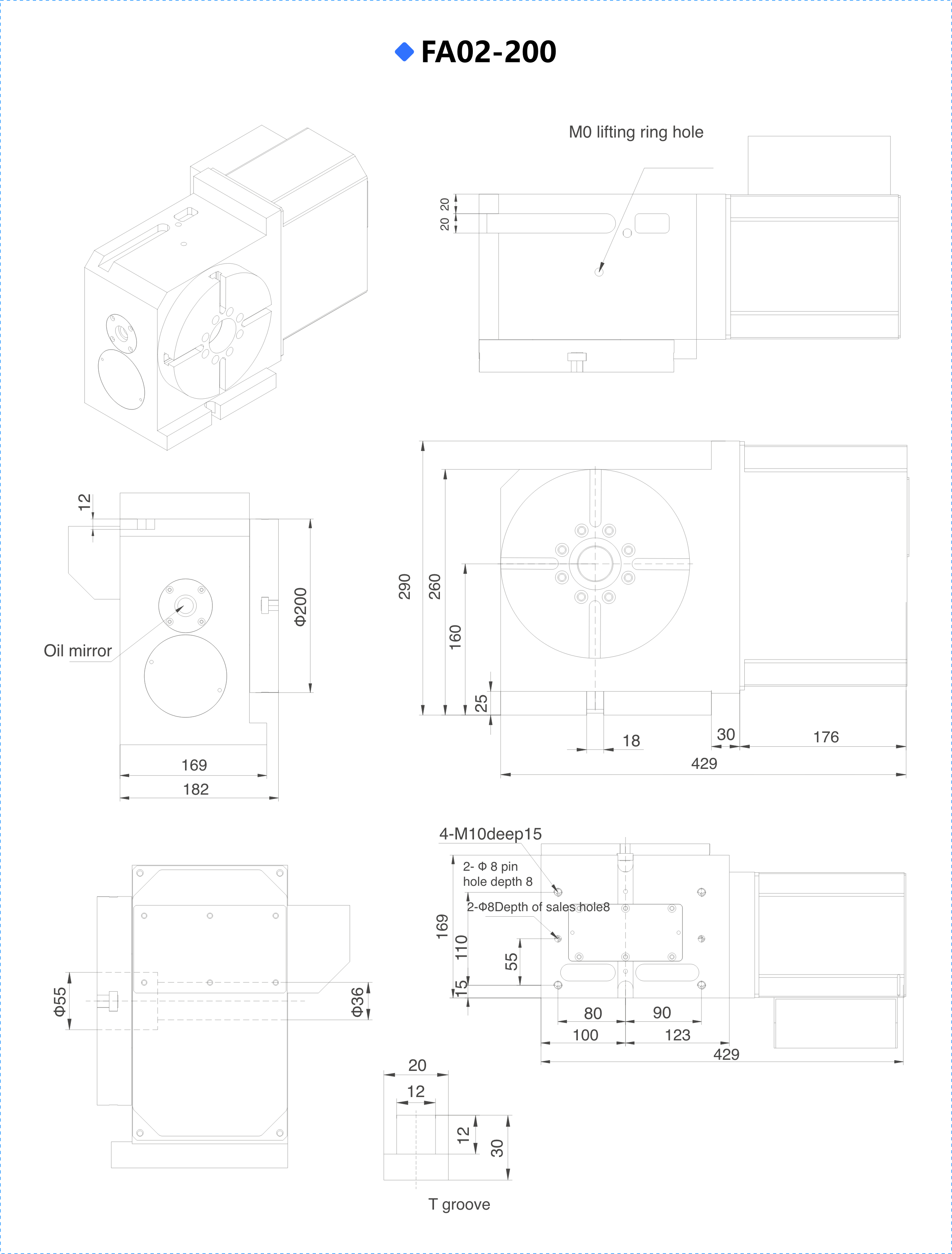 FA02-200

M0 lifting ring hole

20
20

12

Oil mirror

Φ200

169
182

290
260
160
25
18
30
176
429

4-M10deep15
2- Φ 8 pin hole depth 8
2-Φ8Depth of sales hole8
169
110
55
15
80
90
100
123
429

Φ55
Φ36

20
12
12
30
T groove