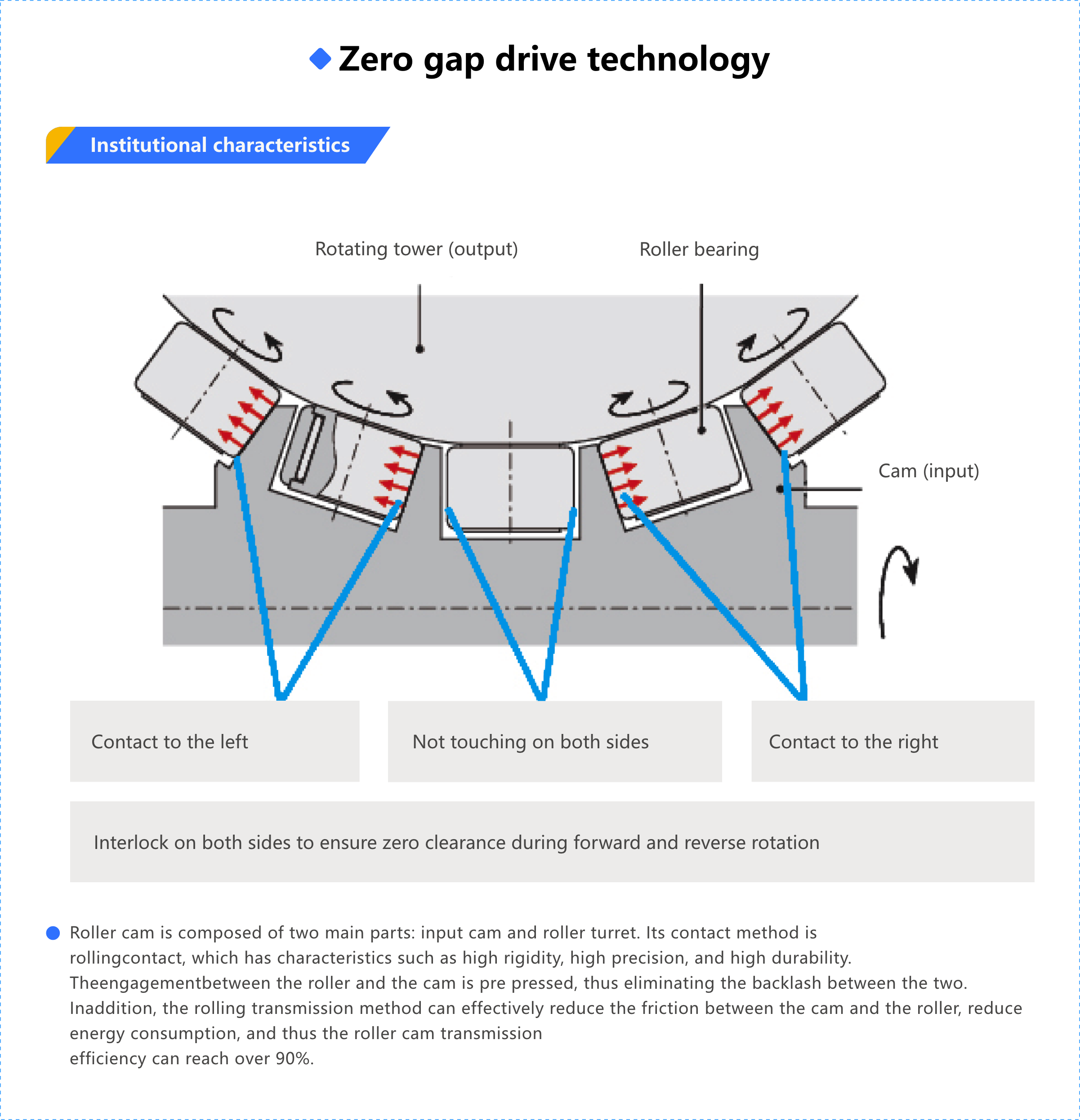 Zero gap drive technology

Institutional characteristics

Rotating tower (output)

Roller bearing

Cam (input)

Contact to the left

Not touching on both sides

Contact to the right

Interlock on both sides to ensure zero clearance during forward and reverse rotation

Roller cam is composed of two main parts: input cam and roller turret. Its contact method is rollingcontact, which has characteristics such as high rigidity, high precision, and high durability. Theengagementbetween the roller and the cam is pre pressed, thus eliminating the backlash between the two. Inaddition, the rolling transmission method can effectively reduce the friction between the cam and the roller, reduce energy consumption, and thus the roller cam transmission
efficiency can reach over 90%.