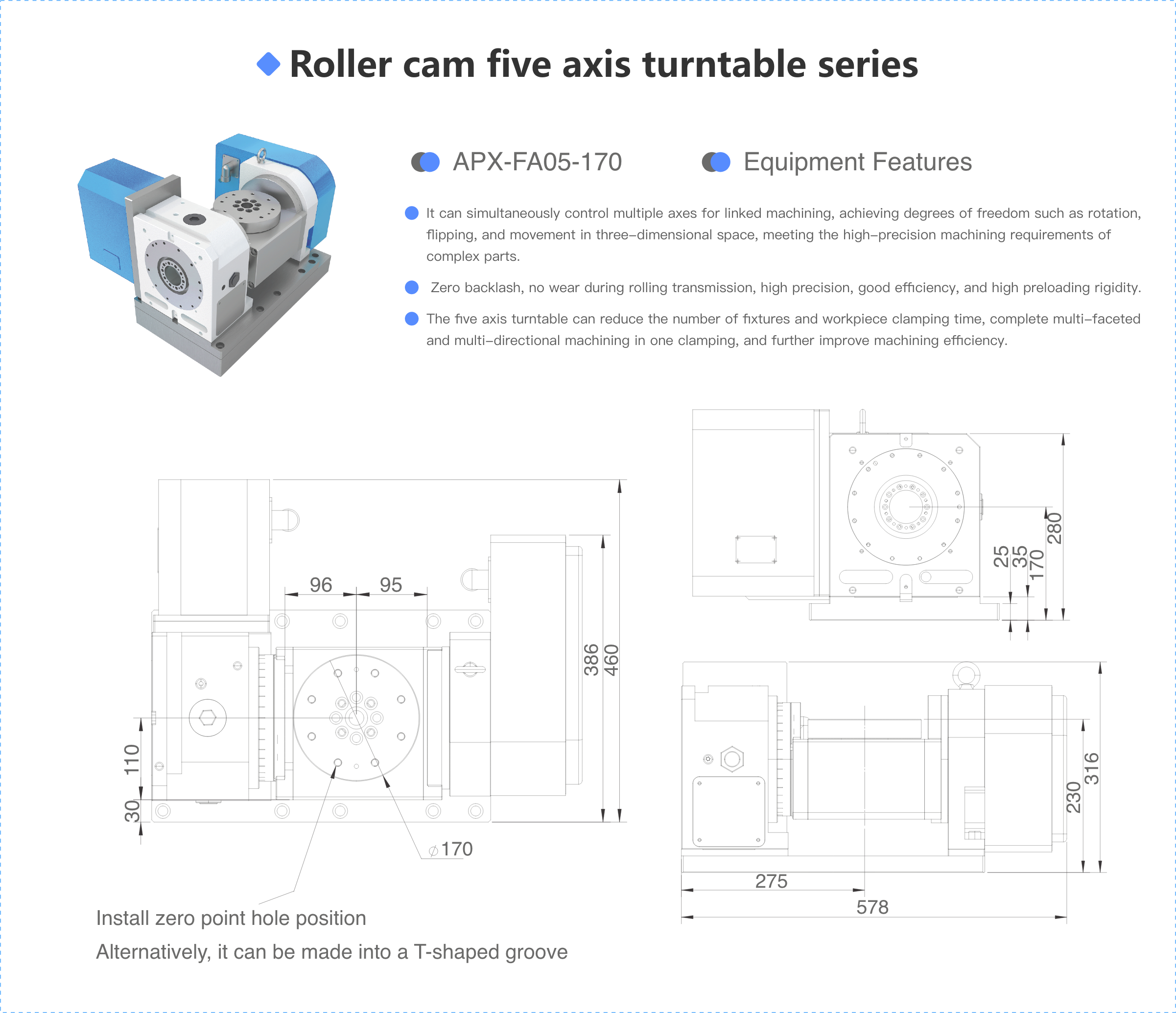 Roller cam five axis turntable series

APX-FA05-170

Equipment Features

It can simultaneously control multiple axes for linked machining, achieving degrees of freedom such as rotation, flipping, and movement in three-dimensional space, meeting the high-precision machining requirements of complex parts.

Zero backlash, no wear during rolling transmission, high precision, good efficiency, and high preloading rigidity.

The five axis turntable can reduce the number of fixtures and workpiece clamping time, complete multi-faceted and multi-directional machining in one clamping, and further improve machining efficiency.

96 95

386 460

110

30

$\phi$170

Install zero point hole position

Alternatively, it can be made into a T-shaped groove

25 35 170 280

230 316

275

578